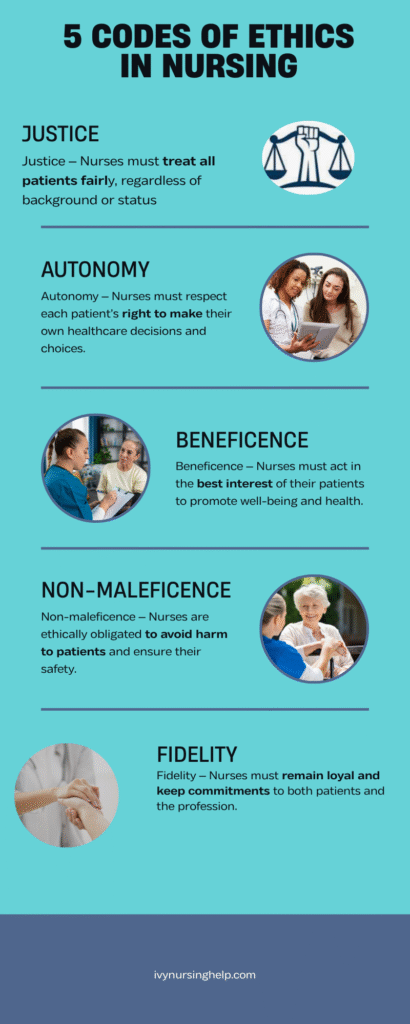 5 CODES OF ETHICS IN NURSING

JUSTICE

Justice – Nurses must treat all patients fairly, regardless of background or status

AUTONOMY

Autonomy – Nurses must respect each patient's right to make their own healthcare decisions and choices.

BENEFICENCE

Beneficence – Nurses must act in the best interest of their patients to promote well-being and health.

NON-MALEFICENCE

Non-maleficence – Nurses are ethically obligated to avoid harm to patients and ensure their safety.

FIDELITY

Fidelity – Nurses must remain loyal and keep commitments to both patients and the profession.

ivynursinghelp.com